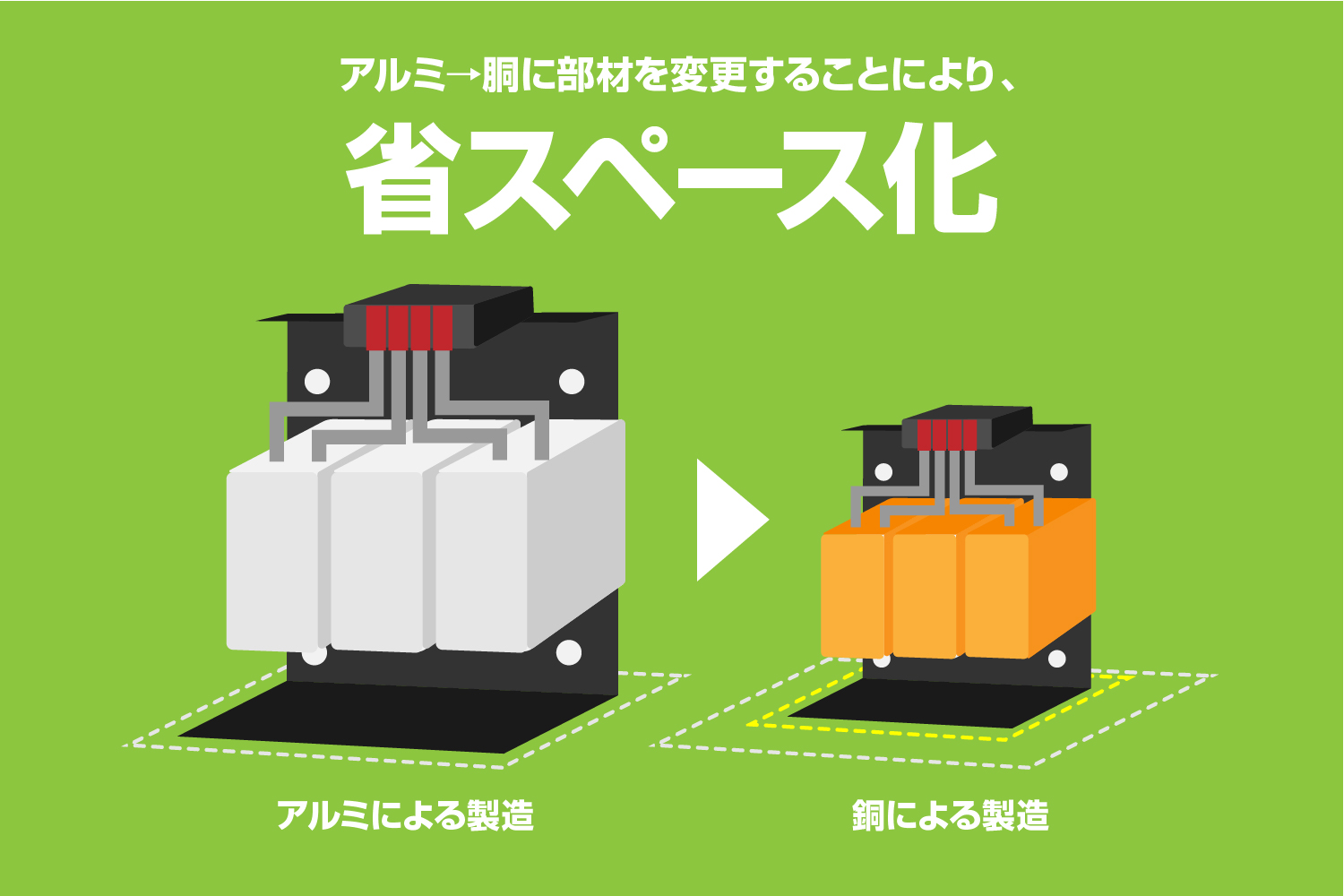 アルミ→胴に部材を変更することにより、

省スペース化

アルミによる製造

銅による製造